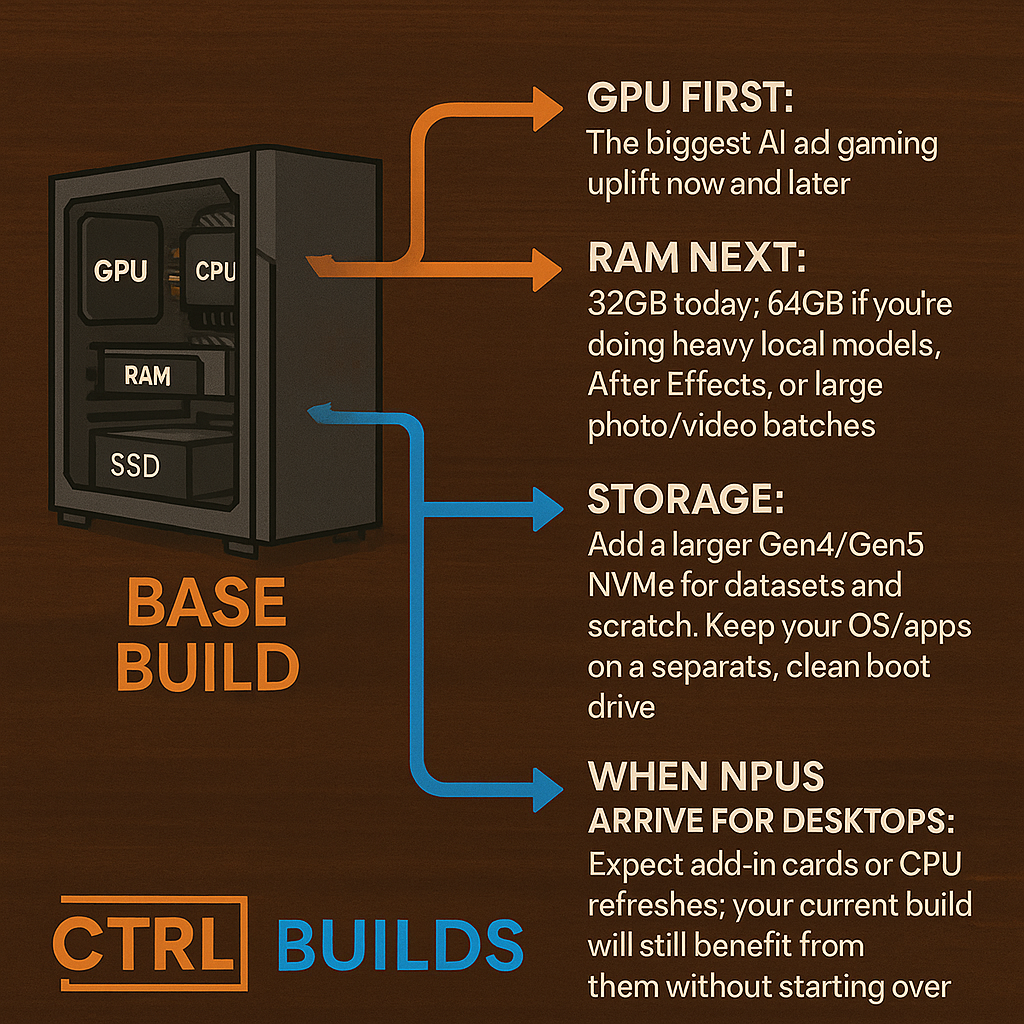 GPU
CPU
RAM
SSD

BASE BUILD

GPU FIRST:
The biggest AI ad gaming uplift now and later

RAM NEXT:
32GB today; 64GB if you're doing heavy local models, After Effects, or large photo/video batches

STORAGE:
Add a larger Gen4/Gen5 NVMe for datasets and scratch. Keep your OS/apps on a separats, clean boot drive

WHEN NPUS ARRIVE FOR DESKTOPS:
Expect add-in cards or CPU refreshes; your current build will still benefit from them without starting over

CTRL BUILDS